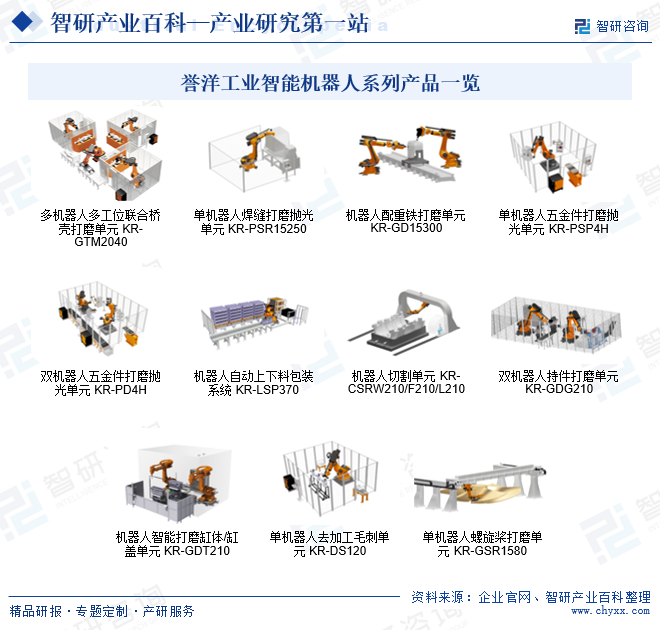 智研产业百科—产业研究第一站

智研咨询

誉洋工业智能机器人系列产品一览

多机器人多工位联合桥壳打磨单元 KR-GTM2040

单机器人焊缝打磨抛光单元 KR-PSR15250

机器人配重铁打磨单元 KR-GD15300

单机器人五金件打磨抛光单元 KR-PSP4H

双机器人五金件打磨抛光单元 KR-PD4H

机器人自动上下料包装系统 KR-LSP370

机器人切割单元 KR-CSRW210/F210/L210

双机器人持件打磨单元 KR-GDG210

机器人智能打磨缸体/缸盖单元 KR-GDT210

单机器人去加工毛刺单元 KR-DS120

单机器人螺旋桨打磨单元 KR-GSR1580

精品研报 · 专题定制 · 产研服务

资料来源：企业官网、智研产业百科整理

www.chyxx.com